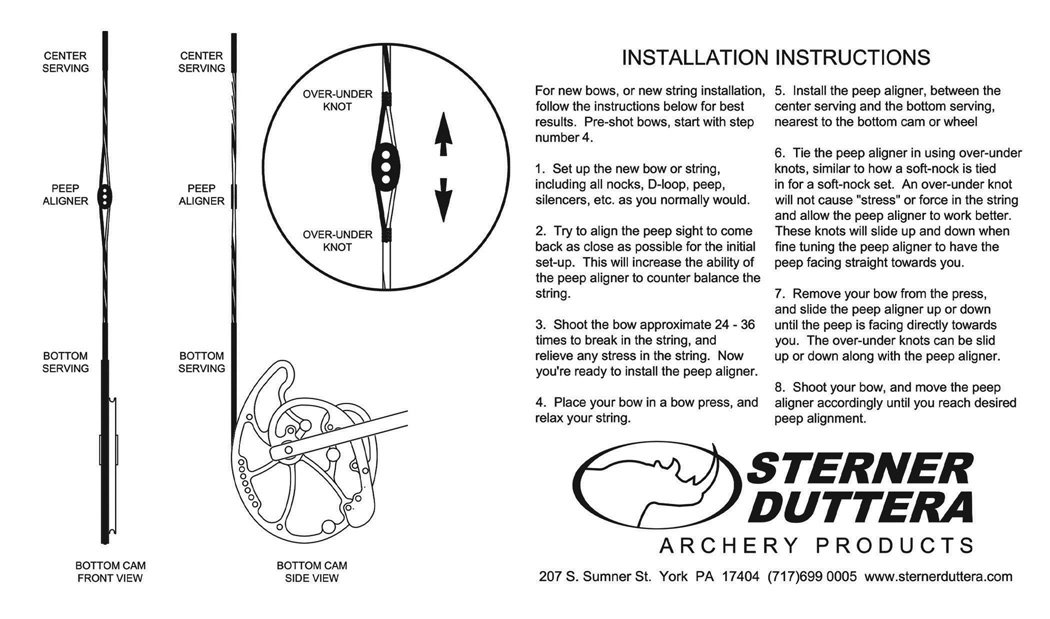 CENTER SERVING

PEEP ALIGNER

BOTTOM SERVING

BOTTOM CAM FRONT VIEW

CENTER SERVING

PEEP ALIGNER

BOTTOM SERVING

BOTTOM CAM SIDE VIEW

OVER-UNDER KNOT

OVER-UNDER KNOT

INSTALLATION INSTRUCTIONS

For new bows, or new string installation, follow the instructions below for best results. Pre-shot bows, start with step number 4.

1. Set up the new bow or string, including all nocks, D-loop, peep, silencers, etc. as you normally would.

2. Try to align the peep sight to come back as close as possible for the initial set-up. This will increase the ability of the peep aligner to counter balance the string.

3. Shoot the bow approximate 24 - 36 times to break in the string, and relieve any stress in the string. Now you're ready to install the peep aligner.

4. Place your bow in a bow press, and relax your string.

5. Install the peep aligner, between the center serving and the bottom serving, nearest to the bottom cam or wheel

6. Tie the peep aligner in using over-under knots, similar to how a soft-nock is tied in for a soft-nock set. An over-under knot will not cause "stress" or force in the string and allow the peep aligner to work better. These knots will slide up and down when fine tuning the peep aligner to have the peep facing straight towards you.

7. Remove your bow from the press, and slide the peep aligner up or down until the peep is facing directly towards you. The over-under knots can be slid up or down along with the peep aligner.

8. Shoot your bow, and move the peep aligner accordingly until you reach desired peep alignment.

STERNER DUTTERA

ARCHERY PRODUCTS

207 S. Sumner St. York PA 17404 (717)699 0005 www.sternerduttera.com